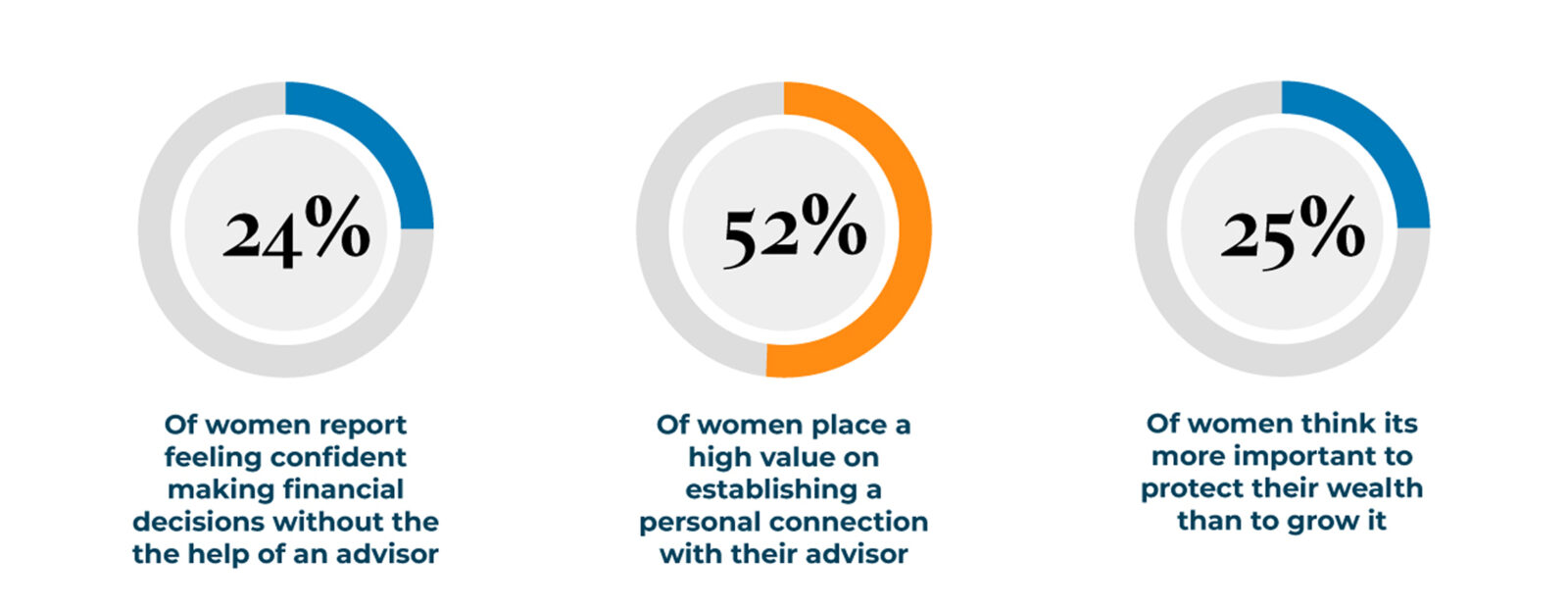 24%

Of women report feeling confident making financial decisions without the the help of an advisor

52%

Of women place a high value on establishing a personal connection with their advisor

25%

Of women think its more important to protect their wealth than to grow it